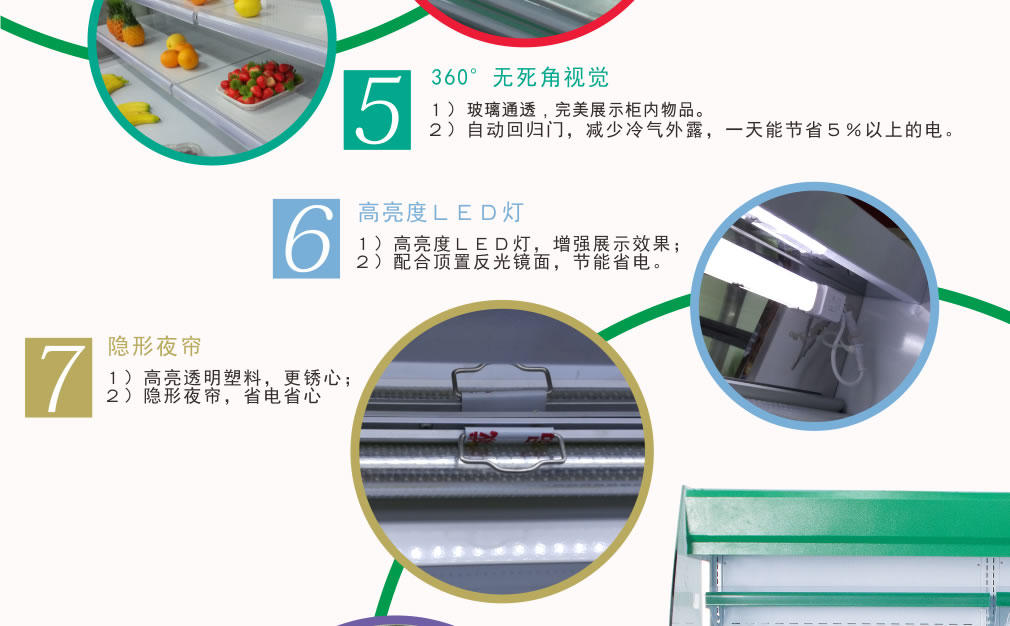 5
360° 无死角视觉
1）玻璃通透，完美展示柜内物品。
2）自动回归门，减少冷气外露，一天能节省５％以上的电。

6
高亮度ＬＥＤ灯
1）高亮度ＬＥＤ灯，增强展示效果；
2）配合顶置反光镜面，节能省电。

7
隐形夜帘
1）高亮透明塑料，更锈心；
2）隐形夜帘，省电省心