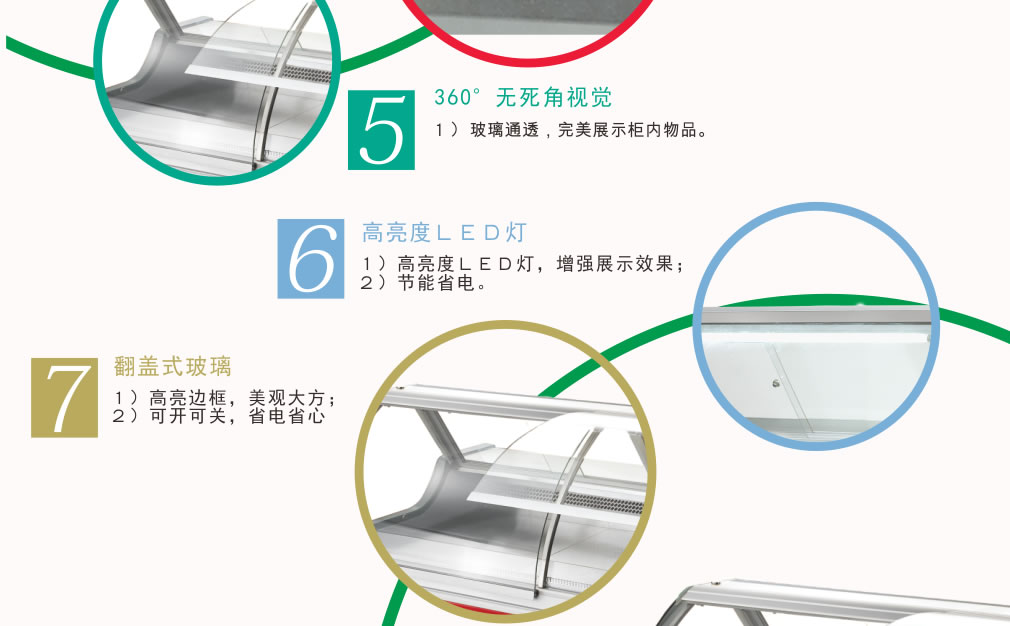 5
360° 无死角视觉
1）玻璃通透，完美展示柜内物品。

6
高亮度ＬＥＤ灯
1）高亮度ＬＥＤ灯，增强展示效果；
2）节能省电。

7
翻盖式玻璃
1）高亮边框，美观大方；
2）可开可关，省电省心