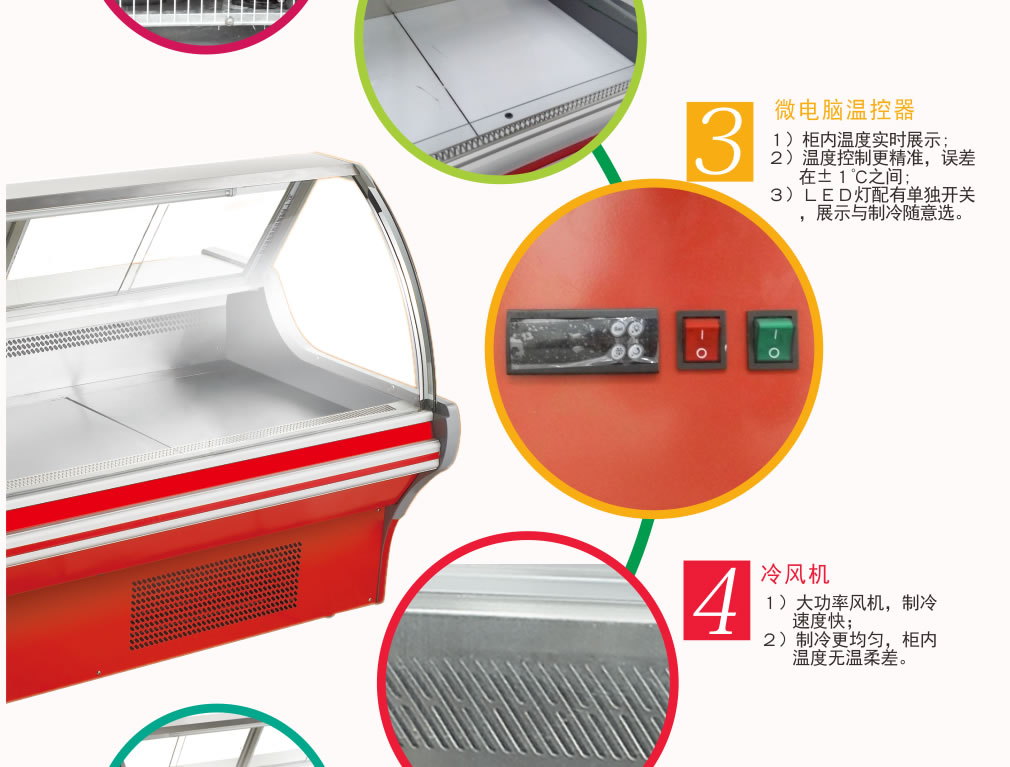 3
微电脑温控器
1）柜内温度实时展示；
2）温度控制更精准，误差在±1℃之间；
3）LED灯配有单独开关，展示与制冷随意选。

4
冷风机
1）大功率风机，制冷速度快；
2）制冷更均匀，柜内温度无温柔差。